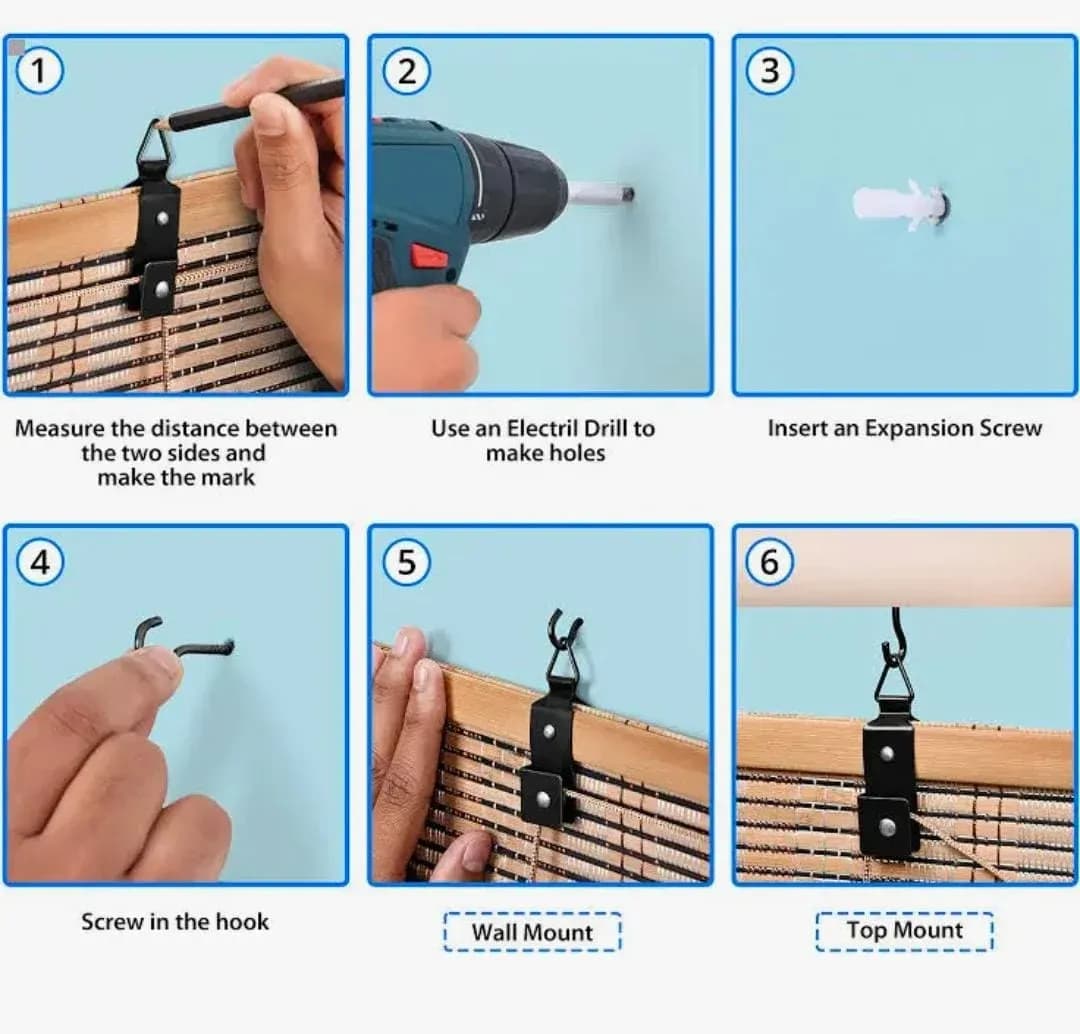 1

Measure the distance between the two sides and make the mark

2

Use an Electril Drill to make holes

3

Insert an Expansion Screw

4

Screw in the hook

5

Wall Mount

6

Top Mount